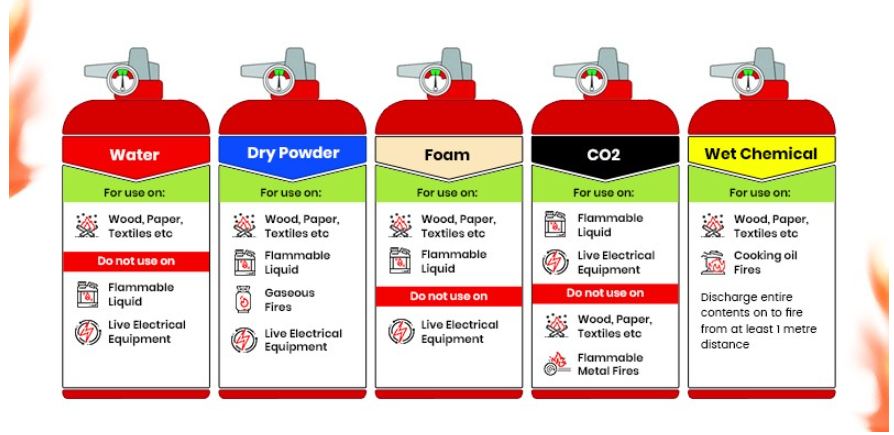 Water

For use on:

Wood, Paper, Textiles etc

Do not use on

Flammable Liquid

Live Electrical Equipment

Dry Powder

For use on:

Wood, Paper, Textiles etc

Flammable Liquid

Gaseous Fires

Live Electrical Equipment

Foam

For use on:

Wood, Paper, Textiles etc

Flammable Liquid

Do not use on

Live Electrical Equipment

CO2

For use on:

Flammable Liquid

Live Electrical Equipment

Do not use on

Wood, Paper, Textiles etc

Flammable Metal Fires

Wet Chemical

For use on:

Wood, Paper, Textiles etc

Cooking oil Fires

Discharge entire contents on to fire from at least 1 metre distance